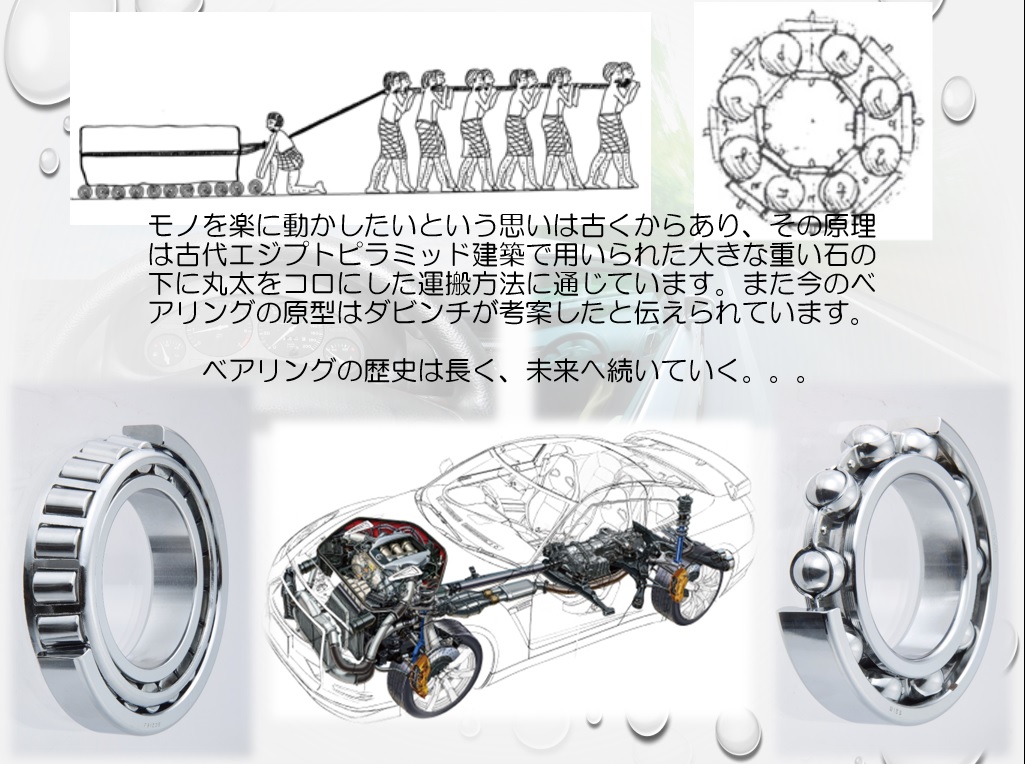 モノを楽に動かしたいという思いは古くからあり、その原理は古代エジプトピラミッド建築で用いられた大きな重い石の下に丸太をコロにした運搬方法に通じています。また今のベアリングの原型はダビンチが考案したと伝えられています。

ベアリングの歴史は長く、未来へ続いていく。。。